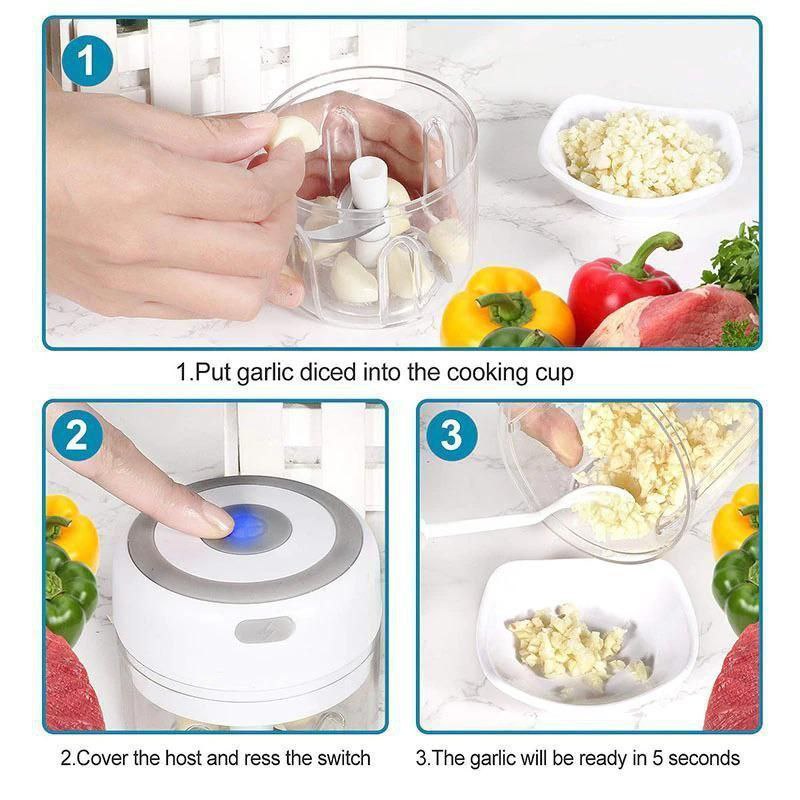 1

1.Put garlic diced into the cooking cup

2

3

2.Cover the host and ress the switch

3.The garlic will be ready in 5 seconds