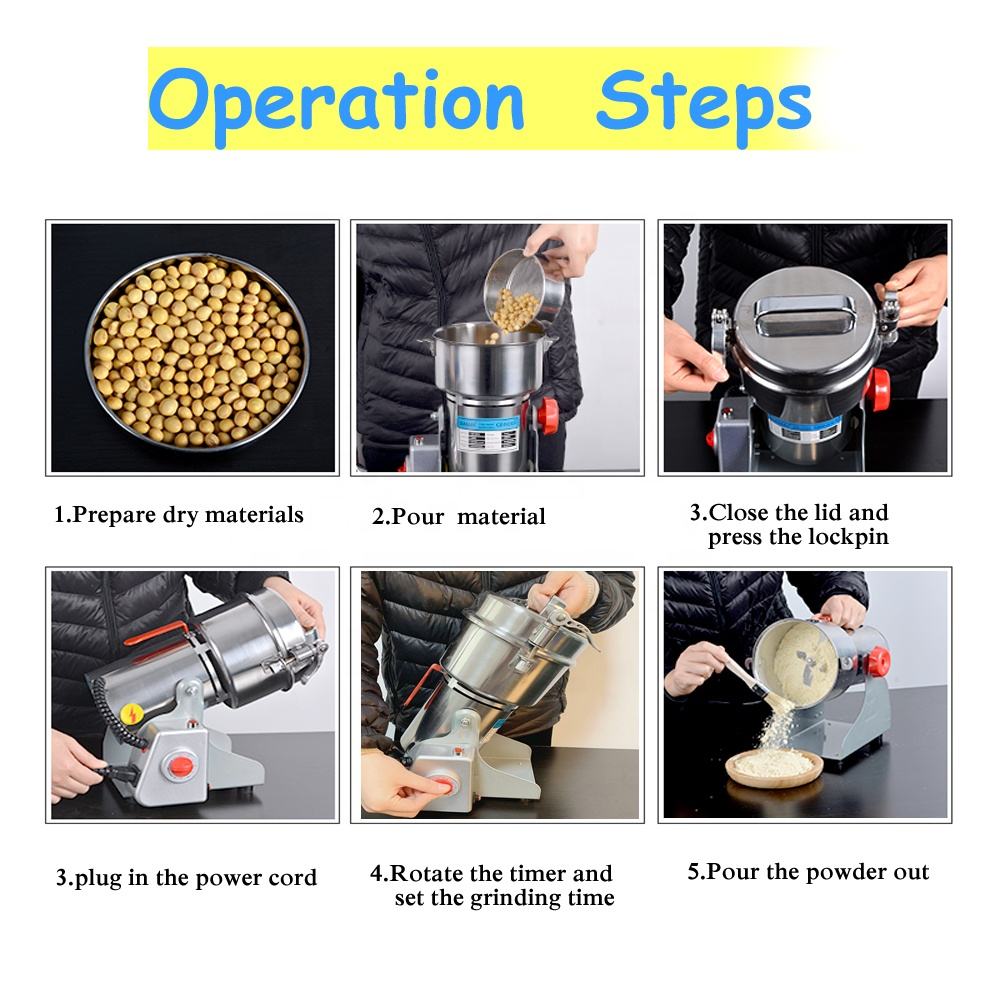 Operation Steps

1.Prepare dry materials

2.Pour material

3.Close the lid and press the lockpin

3.plug in the power cord

4.Rotate the timer and set the grinding time

5.Pour the powder out