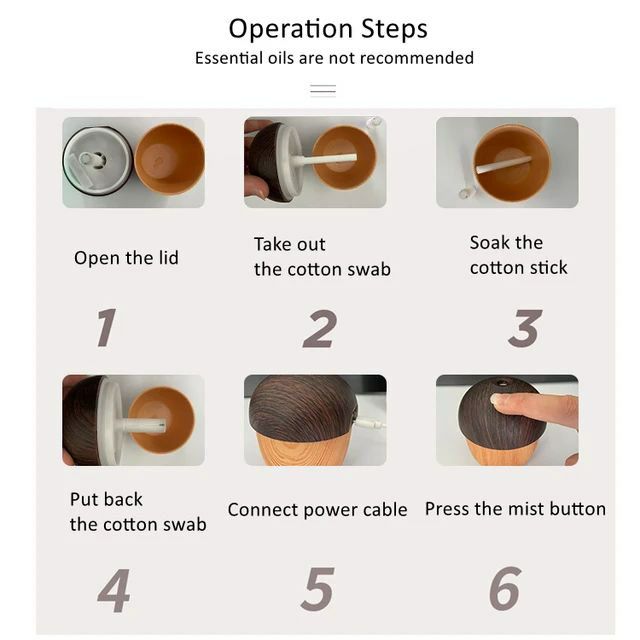 Operation Steps
Essential oils are not recommended

Open the lid

1

Take out the cotton swab

2

Soak the cotton stick

3

Put back the cotton swab

4

Connect power cable

5

Press the mist button

6