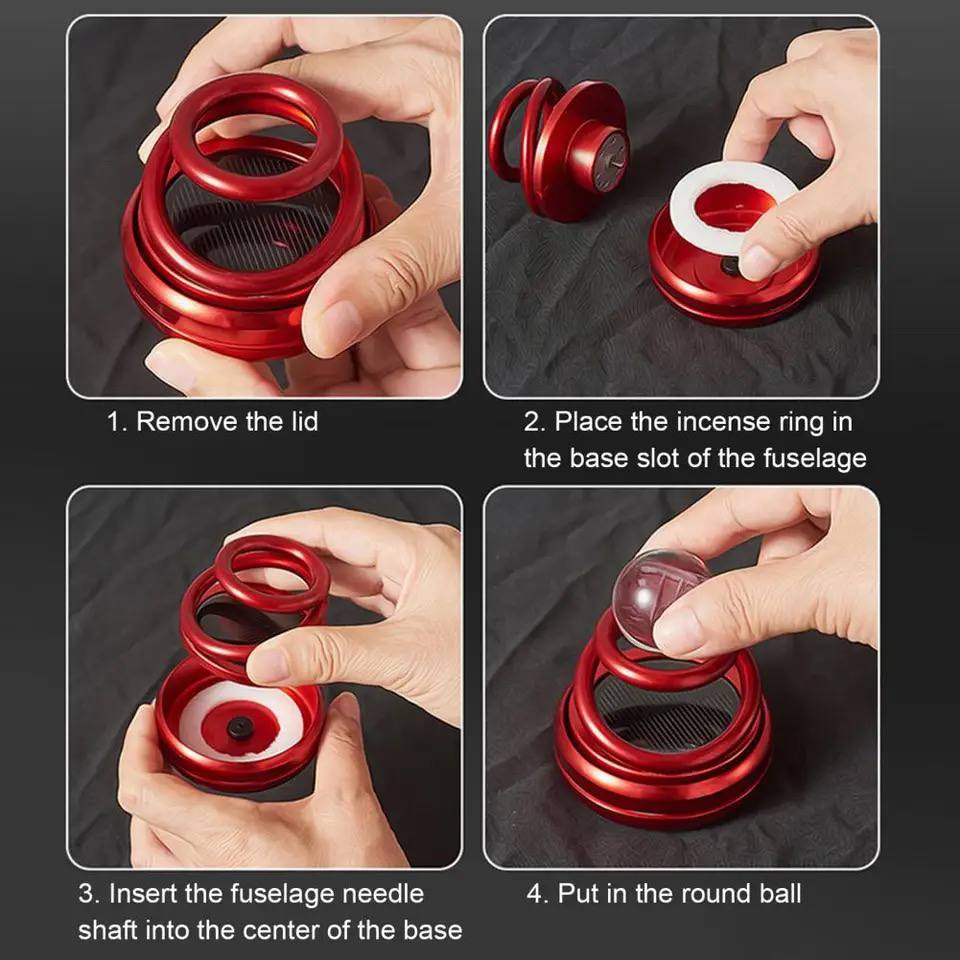 1. Remove the lid

2. Place the incense ring in the base slot of the fuselage

3. Insert the fuselage needle shaft into the center of the base

4. Put in the round ball