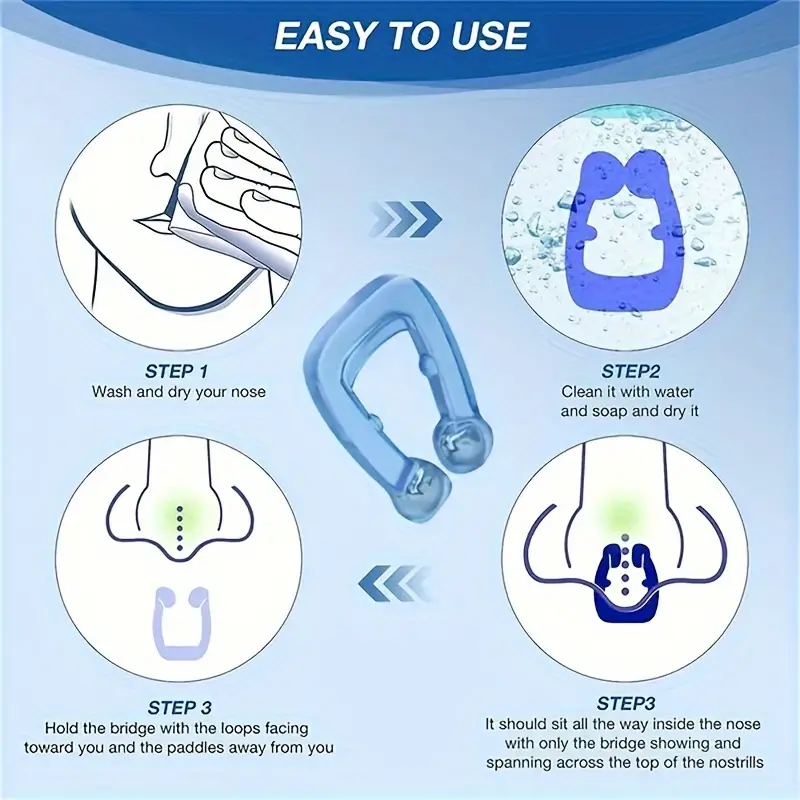 EASY TO USE

STEP 1
Wash and dry your nose

STEP2
Clean it with water and soap and dry it

STEP 3
Hold the bridge with the loops facing toward you and the paddles away from you

STEP3
It should sit all the way inside the nose with only the bridge showing and spanning across the top of the nostrills